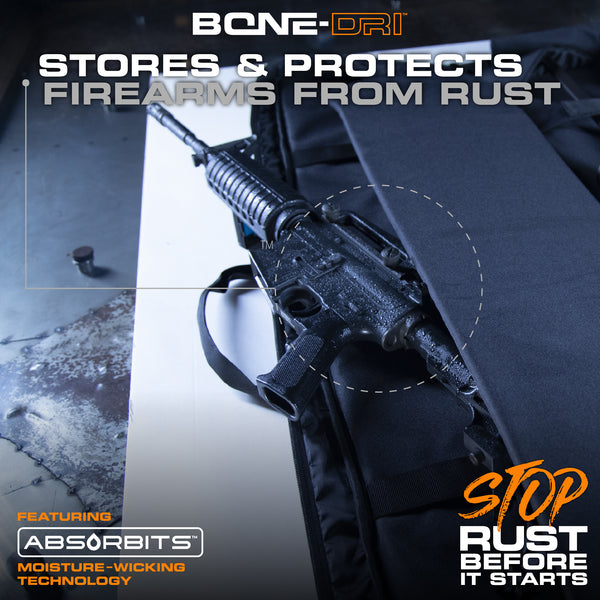 BONE-DRI™

STORES & PROTECTS
FIREARMS FROM RUST

™

FEATURING
ABSORBITS™
MOISTURE-WICKING TECHNOLOGY

STOP
RUST
BEFORE
IT STARTS